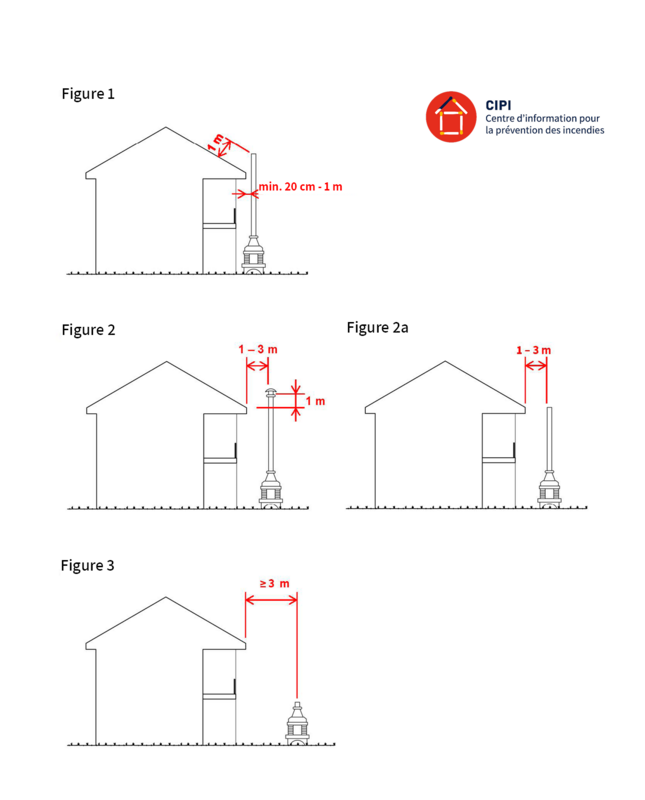 Figure 1

CIPI
Centre d'information pour la prévention des incendies

1 m

min. 20 cm - 1 m

Figure 2

1 – 3 m

1 m

Figure 2a

1 – 3 m

Figure 3

≥ 3 m