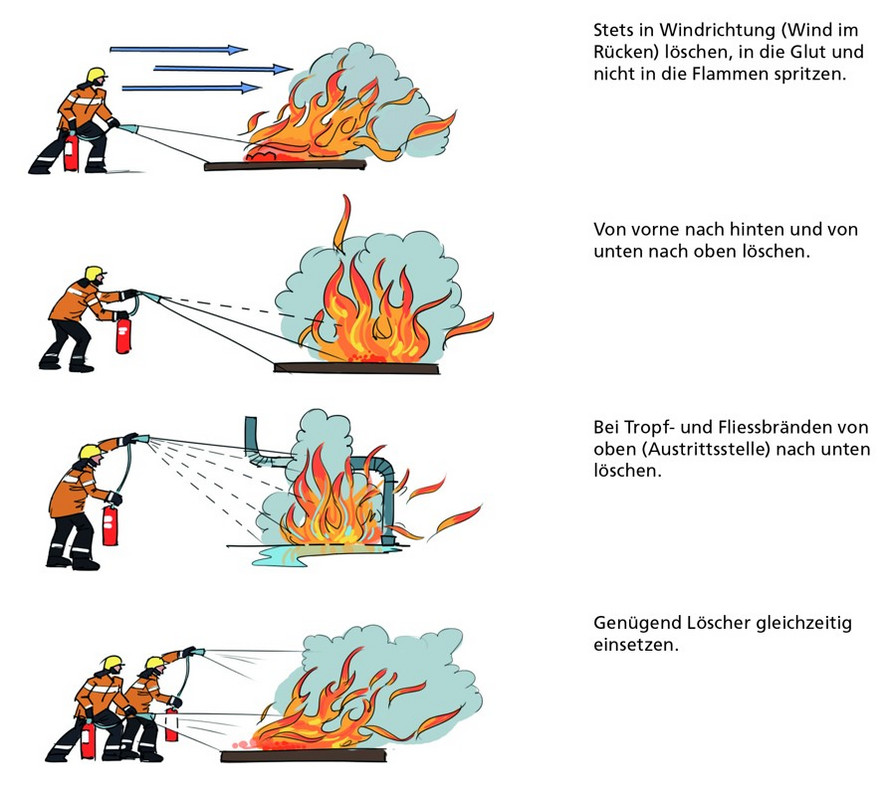 Stets in Windrichtung (Wind im Rücken) löschen, in die Glut und nicht in die Flammen spritzen.

Von vorne nach hinten und von unten nach oben löschen.

Bei Tropf- und Fliessbränden von oben (Austrittsstelle) nach unten löschen.

Genügend Löscher gleichzeitig einsetzen.